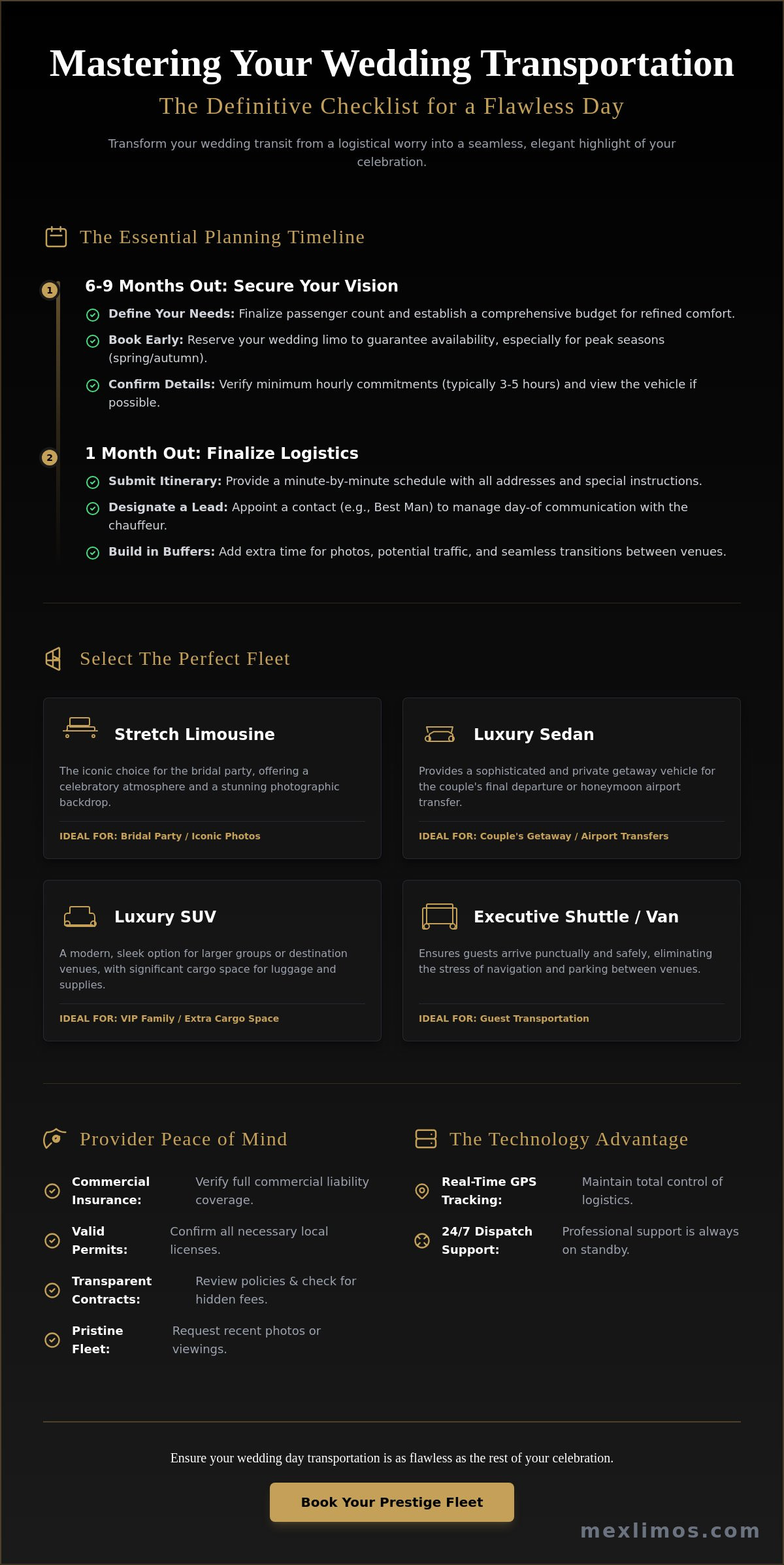 Mastering Your Wedding Transportation

The Definitive Checklist for a Flawless Day

Transform your wedding transit from a logistical worry into a seamless, elegant highlight of your celebration.

The Essential Planning Timeline

1

6-9 Months Out: Secure Your Vision

Define Your Needs: Finalize passenger count and establish a comprehensive budget for refined comfort.

Book Early: Reserve your wedding limo to guarantee availability, especially for peak seasons (spring/autumn).

Confirm Details: Verify minimum hourly commitments (typically 3-5 hours) and view the vehicle if possible.

2

1 Month Out: Finalize Logistics

Submit Itinerary: Provide a minute-by-minute schedule with all addresses and special instructions.

Designate a Lead: Appoint a contact (e.g., Best Man) to manage day-of communication with the chauffeur.

Build in Buffers: Add extra time for photos, potential traffic, and seamless transitions between venues.

Select The Perfect Fleet

Stretch Limousine

The iconic choice for the bridal party, offering a celebratory atmosphere and a stunning photographic backdrop.

IDEAL FOR: Bridal Party / Iconic Photos

Luxury Sedan

Provides a sophisticated and private getaway vehicle for the couple's final departure or honeymoon airport transfer.

IDEAL FOR: Couple's Getaway / Airport Transfers

Luxury SUV

A modern, sleek option for larger groups or destination venues, with significant cargo space for luggage and supplies.

IDEAL FOR: VIP Family / Extra Cargo Space

Executive Shuttle / Van

Ensures guests arrive punctually and safely, eliminating the stress of navigation and parking between venues.

IDEAL FOR: Guest Transportation

Provider Peace of Mind

Commercial Insurance: Verify full commercial liability coverage.

Valid Permits: Confirm all necessary local licenses.

Transparent Contracts: Review policies & check for hidden fees.

Pristine Fleet: Request recent photos or viewings.

The Technology Advantage

Real-Time GPS Tracking: Maintain total control of logistics.

24/7 Dispatch Support: Professional support is always on standby.

Ensure your wedding day transportation is as flawless as the rest of your celebration.

Book Your Prestige Fleet

mexlimos.com