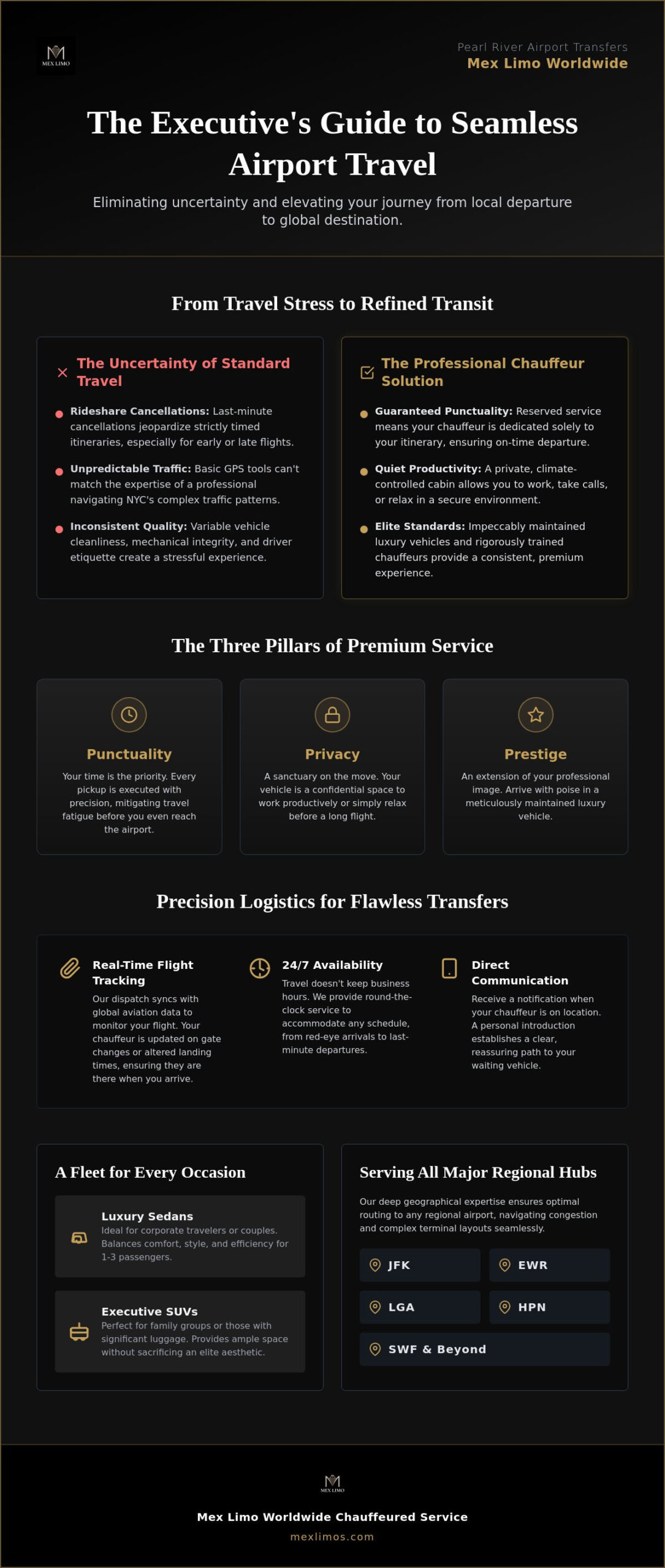 MEX LIMO

Pearl River Airport Transfers
Mex Limo Worldwide

The Executive's Guide to Seamless Airport Travel

Eliminating uncertainty and elevating your journey from local departure to global destination.

From Travel Stress to Refined Transit

The Uncertainty of Standard Travel

• Rideshare Cancellations: Last-minute cancellations jeopardize strictly timed itineraries, especially for early or late flights.

• Unpredictable Traffic: Basic GPS tools can't match the expertise of a professional navigating NYC's complex traffic patterns.

• Inconsistent Quality: Variable vehicle cleanliness, mechanical integrity, and driver etiquette create a stressful experience.

The Professional Chauffeur Solution

• Guaranteed Punctuality: Reserved service means your chauffeur is dedicated solely to your itinerary, ensuring on-time departure.

• Quiet Productivity: A private, climate-controlled cabin allows you to work, take calls, or relax in a secure environment.

• Elite Standards: Impeccably maintained luxury vehicles and rigorously trained chauffeurs provide a consistent, premium experience.

The Three Pillars of Premium Service

Punctuality

Your time is the priority. Every pickup is executed with precision, mitigating travel fatigue before you even reach the airport.

Privacy

A sanctuary on the move. Your vehicle is a confidential space to work productively or simply relax before a long flight.

Prestige

An extension of your professional image. Arrive with poise in a meticulously maintained luxury vehicle.

Precision Logistics for Flawless Transfers

Real-Time Flight Tracking

Our dispatch syncs with global aviation data to monitor your flight. Your chauffeur is updated on gate changes or altered landing times, ensuring they are there when you arrive.

24/7 Availability

Travel doesn't keep business hours. We provide round-the-clock service to accommodate any schedule, from red-eye arrivals to last-minute departures.

Direct Communication

Receive a notification when your chauffeur is on location. A personal introduction establishes a clear, reassuring path to your waiting vehicle.

A Fleet for Every Occasion

Luxury Sedans
Ideal for corporate travelers or couples. Balances comfort, style, and efficiency for 1-3 passengers.

Executive SUVs
Perfect for family groups or those with significant luggage. Provides ample space without sacrificing an elite aesthetic.

Serving All Major Regional Hubs

Our deep geographical expertise ensures optimal routing to any regional airport, navigating congestion and complex terminal layouts seamlessly.

JFK
EWR
LGA
HPN
SWF & Beyond

MEX LIMO

Mex Limo Worldwide Chauffeured Service
mexlimos.com